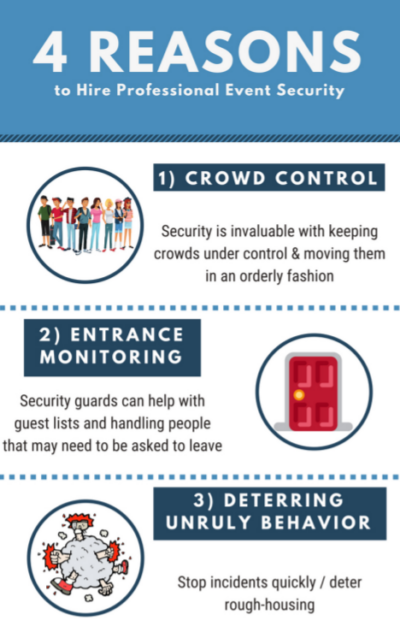 4 REASONS
to Hire Professional Event Security

1) CROWD CONTROL

Security is invaluable with keeping crowds under control & moving them in an orderly fashion

2) ENTRANCE MONITORING

Security guards can help with guest lists and handling people that may need to be asked to leave

3) DETERRING UNRULY BEHAVIOR

Stop incidents quickly / deter rough-housing